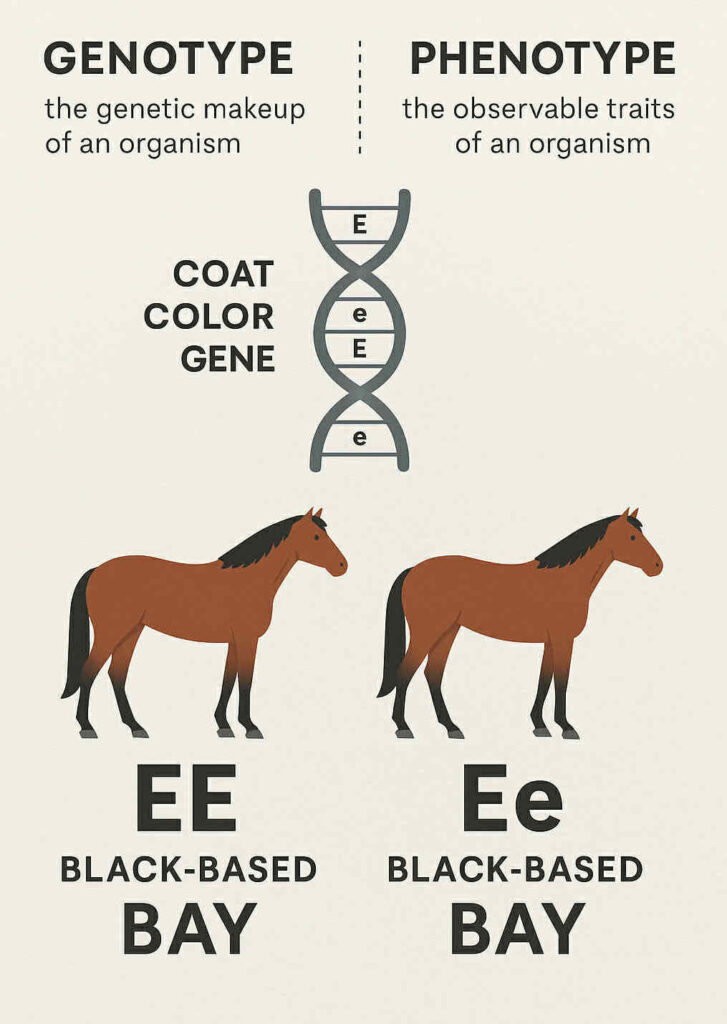 GENOTYPE
the genetic makeup of an organism

PHENOTYPE
the observable traits of an organism

COAT COLOR GENE

E
e
E
e

EE
BLACK-BASED
BAY

Ee
BLACK-BASED
BAY